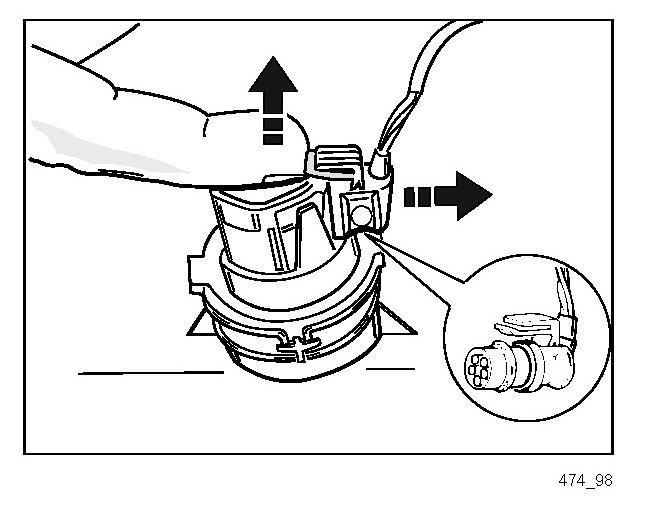 474_98