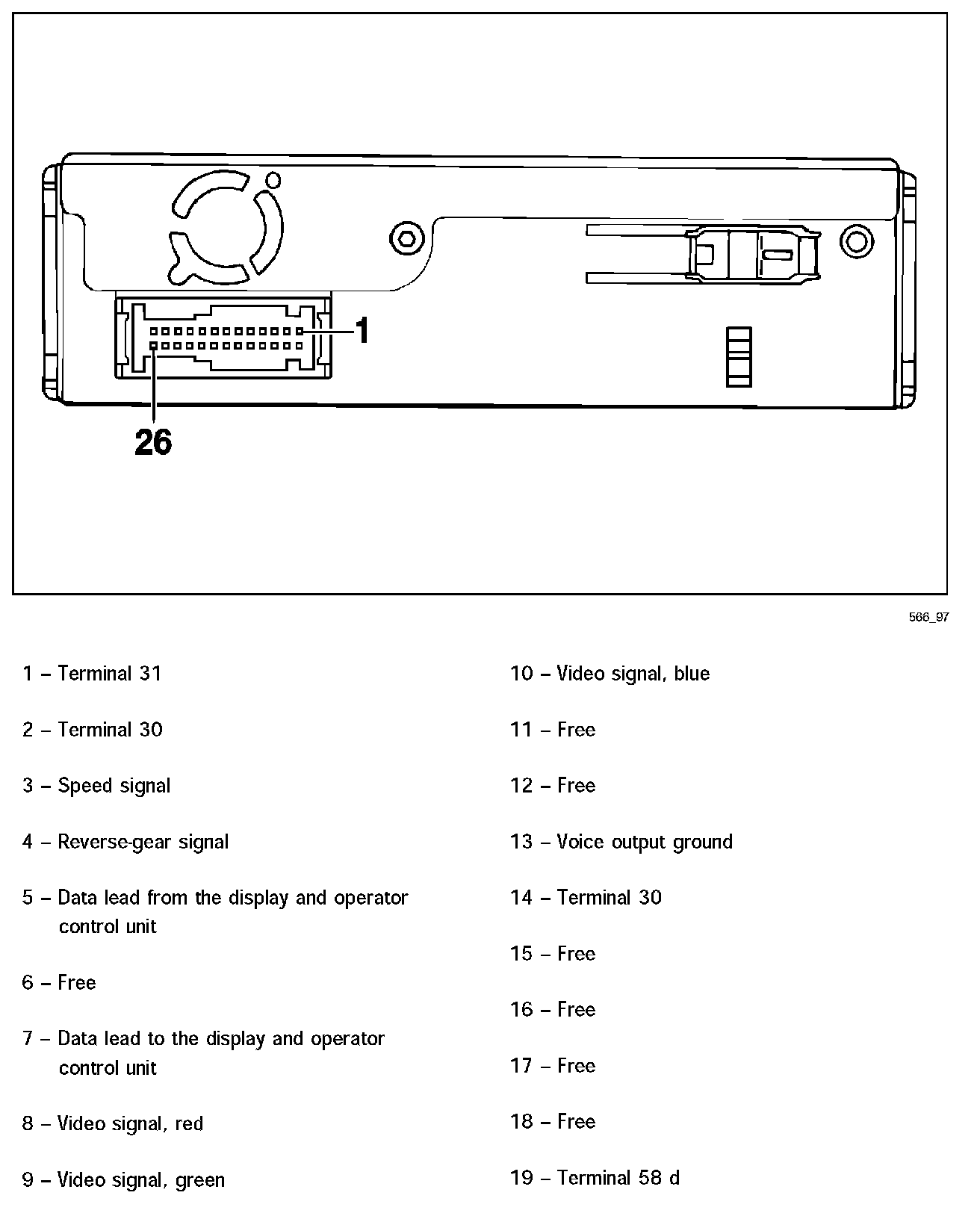 1

26

566_97

1 – Terminal 31

2 – Terminal 30

3 – Speed signal

4 – Reverse-gear signal

5 – Data lead from the display and operator control unit

6 – Free

7 – Data lead to the display and operator control unit

8 – Video signal, red

9 – Video signal, green

10 – Video signal, blue

11 – Free

12 – Free

13 – Voice output ground

14 – Terminal 30

15 – Free

16 – Free

17 – Free

18 – Free

19 – Terminal 58 d