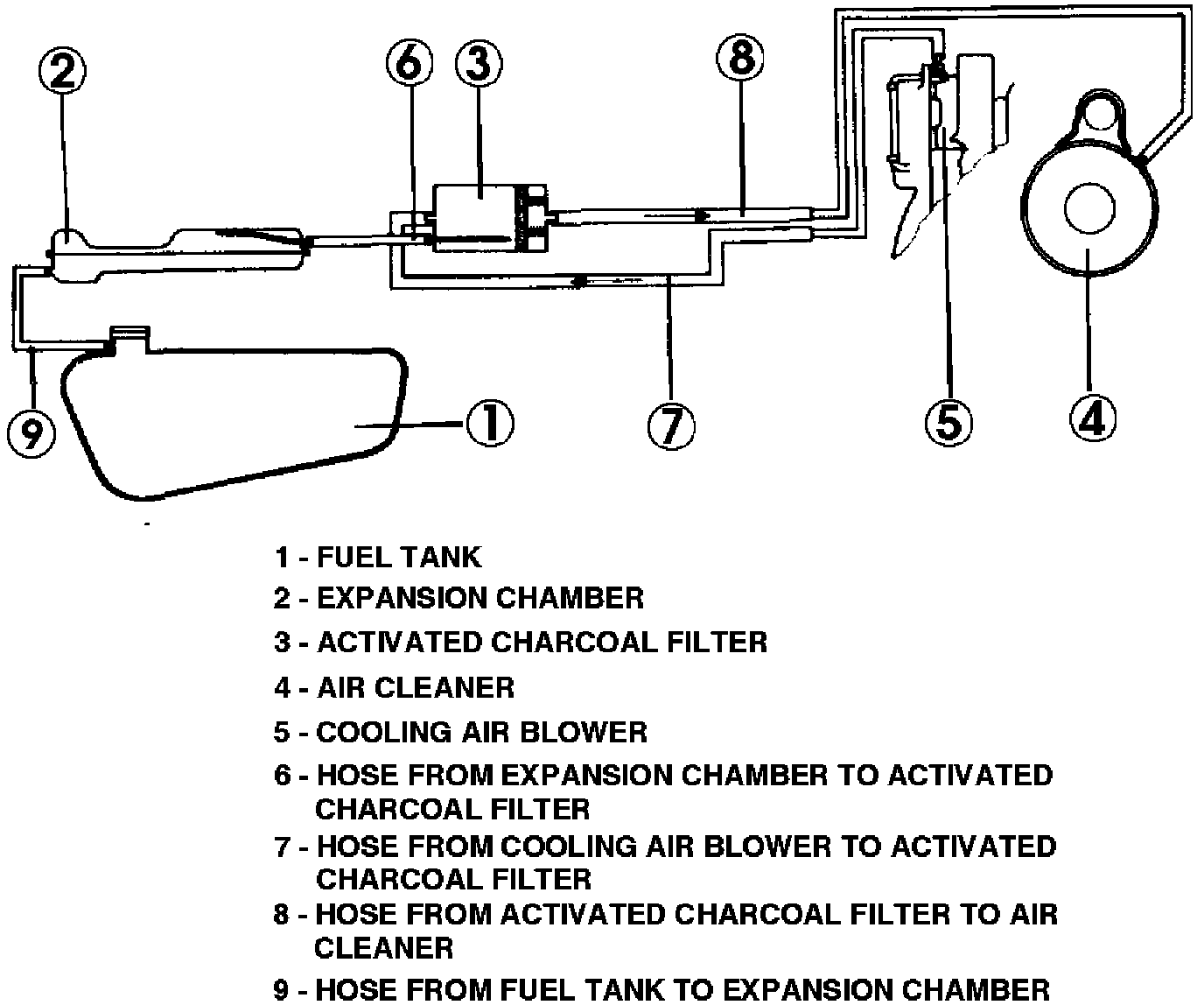 2
6
3
8
9
1
7
5
4

1 - FUEL TANK
2 - EXPANSION CHAMBER
3 - ACTIVATED CHARCOAL FILTER
4 - AIR CLEANER
5 - COOLING AIR BLOWER
6 - HOSE FROM EXPANSION CHAMBER TO ACTIVATED CHARCOAL FILTER
7 - HOSE FROM COOLING AIR BLOWER TO ACTIVATED CHARCOAL FILTER
8 - HOSE FROM ACTIVATED CHARCOAL FILTER TO AIR CLEANER
9 - HOSE FROM FUEL TANK TO EXPANSION CHAMBER