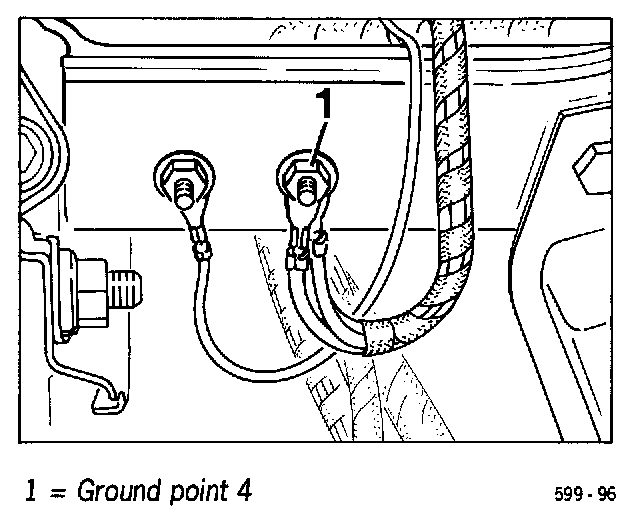 1

1 = Ground point 4

599 - 96