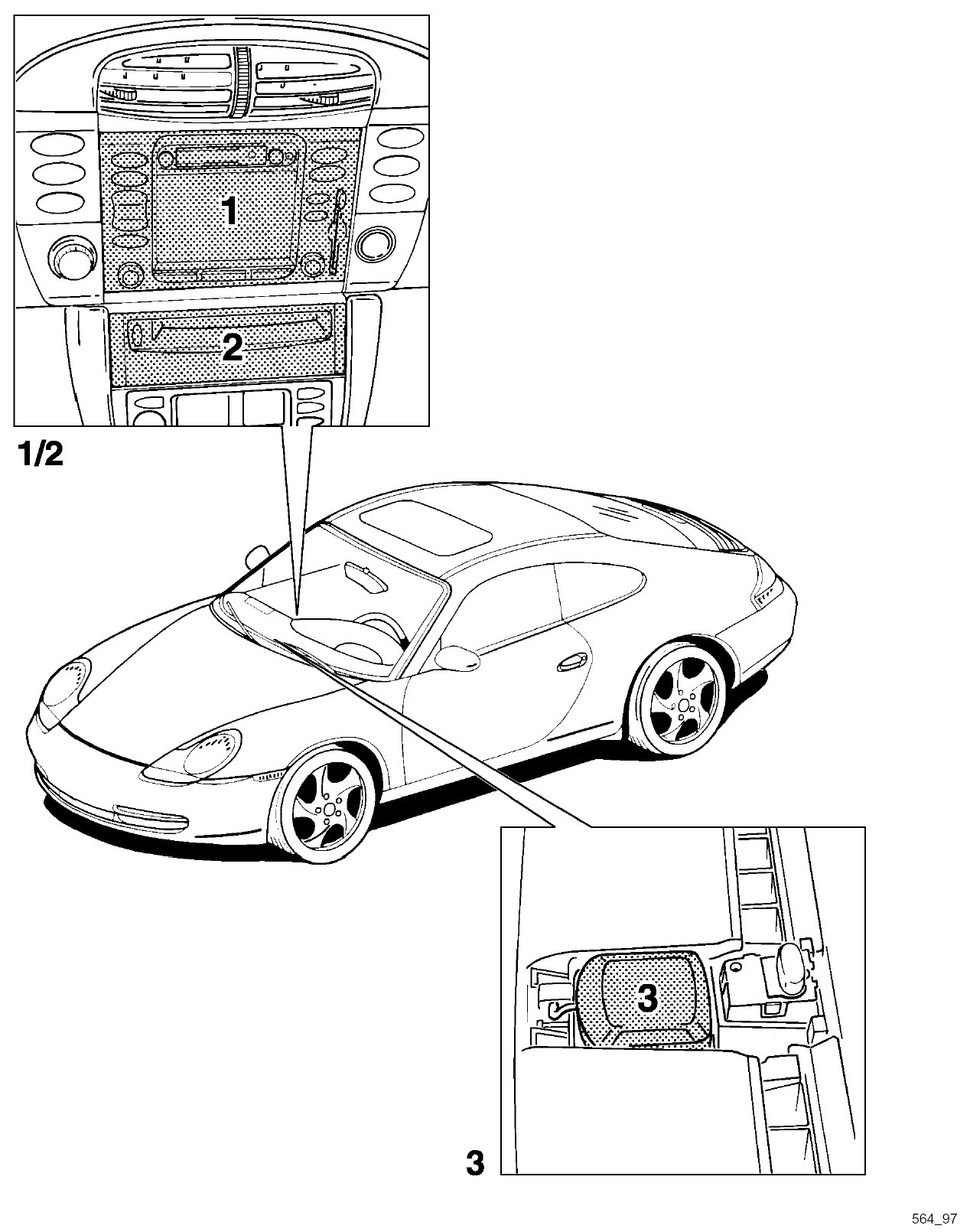 1

2

1/2

3

3

564_97