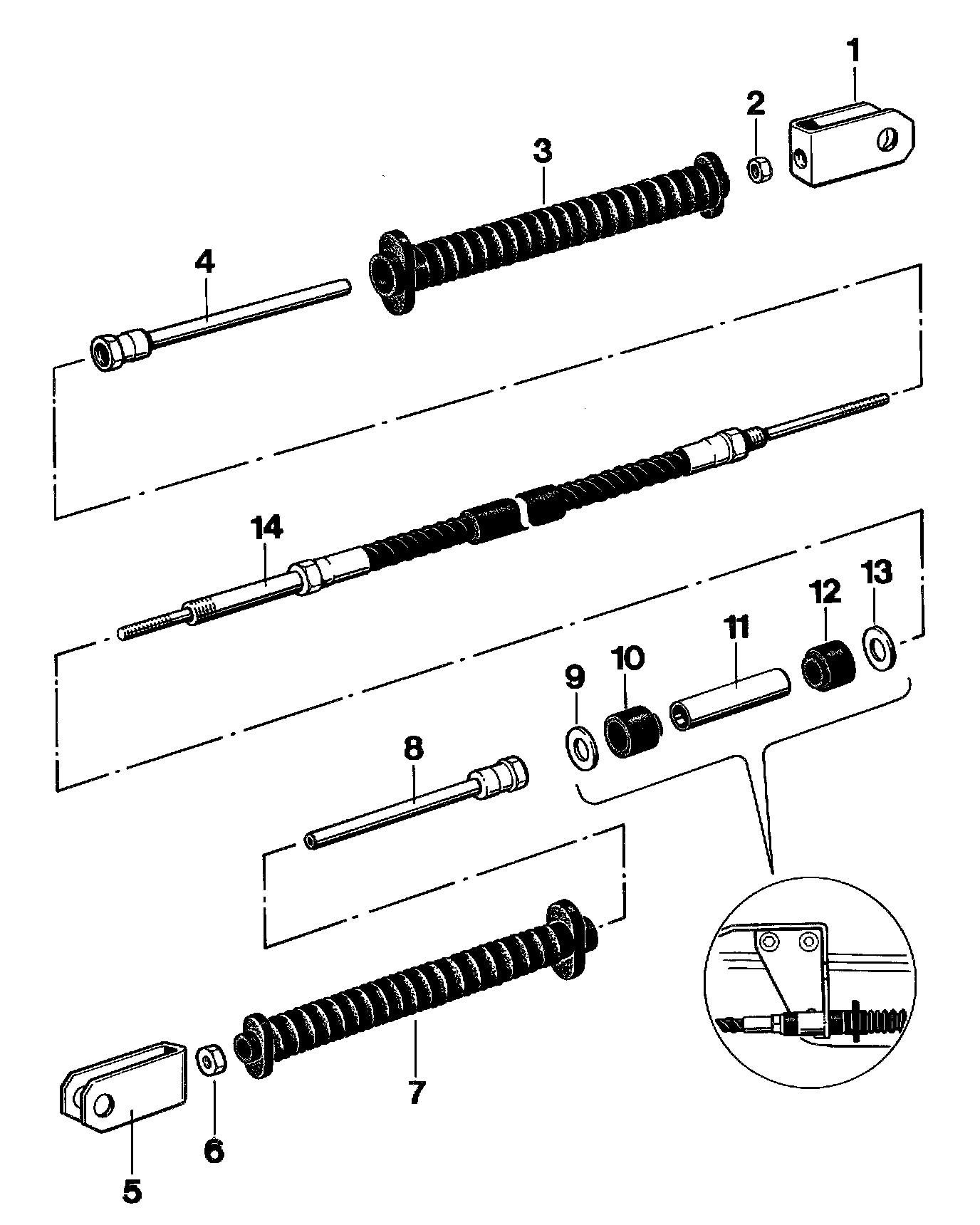 1
2
3
4
14
13
12
11
10
9
8
7
6
5