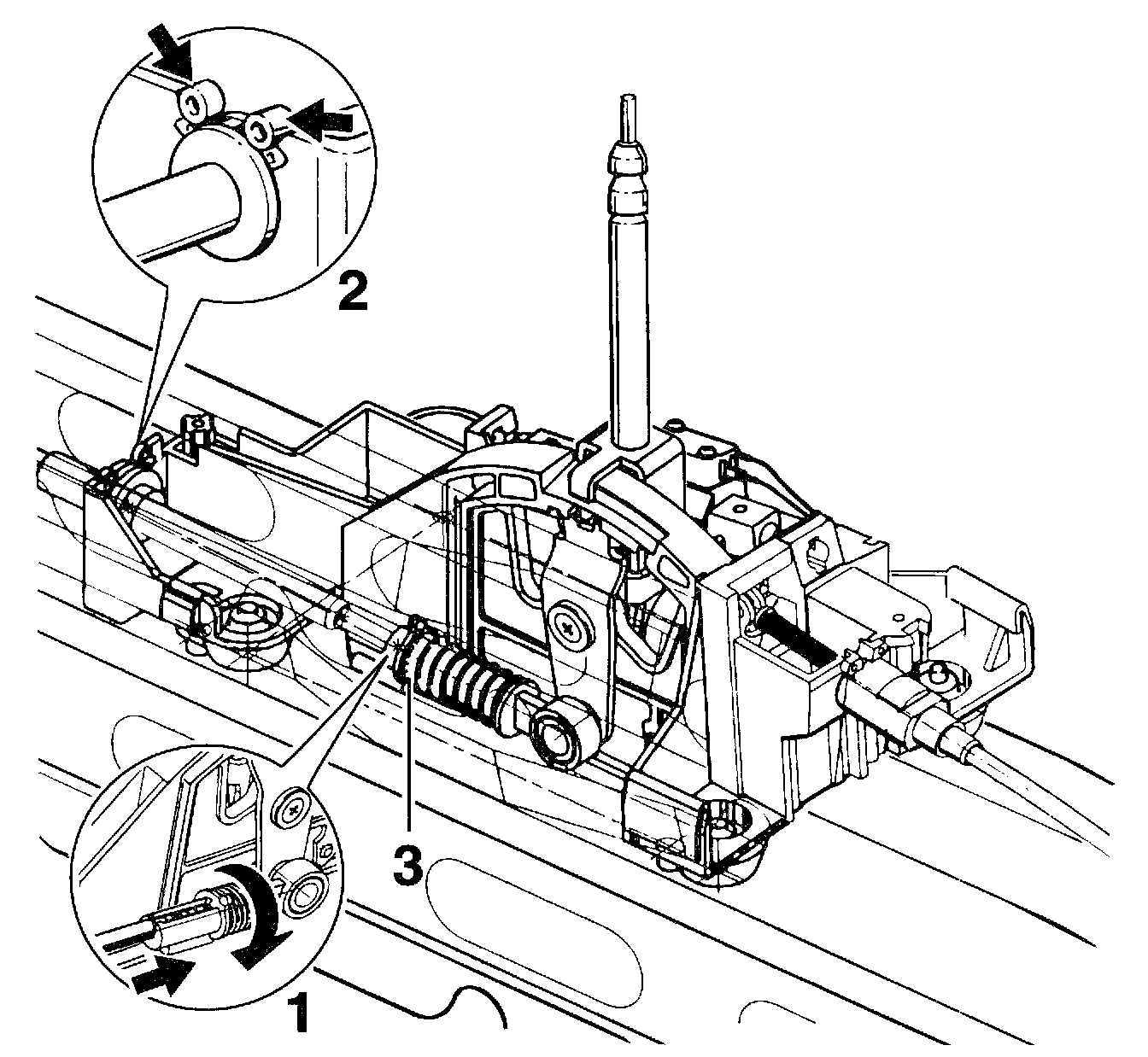 2

3

1