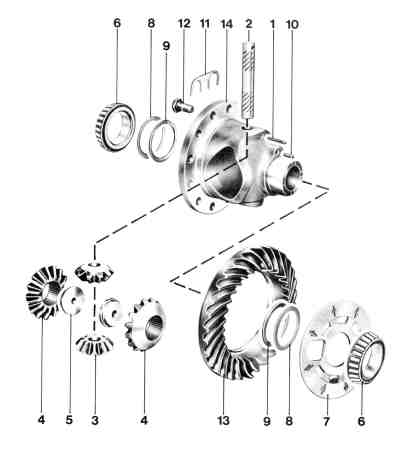 6 8 12 11 14 2 1 10

9

4 5 3 4 13 9 8 7 6