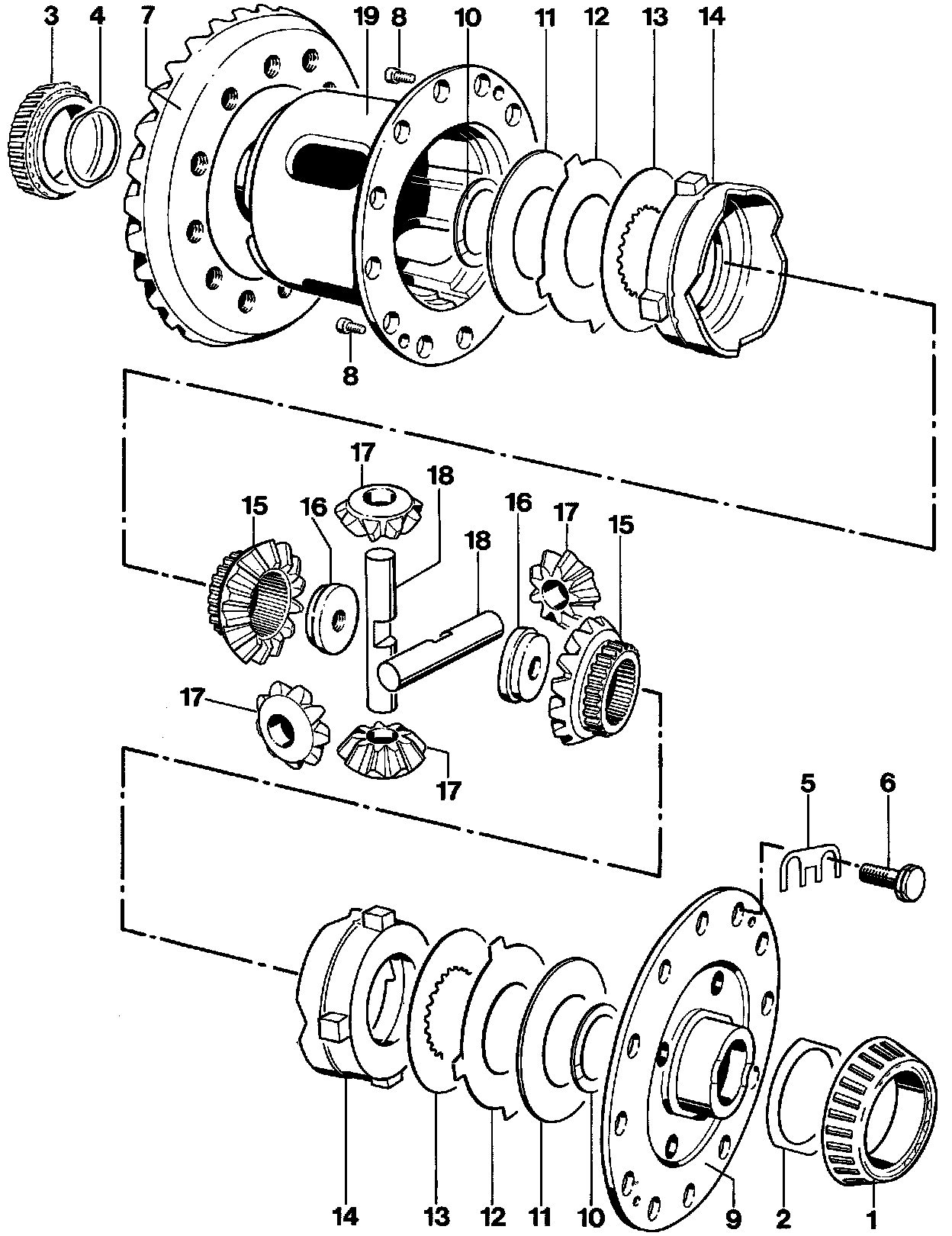 3 4 7 19 8 10 11 12 13 14

8

17 18

15 16 18 16 17 15

17

17

5 6

14 13 12 11 10 9 2 1