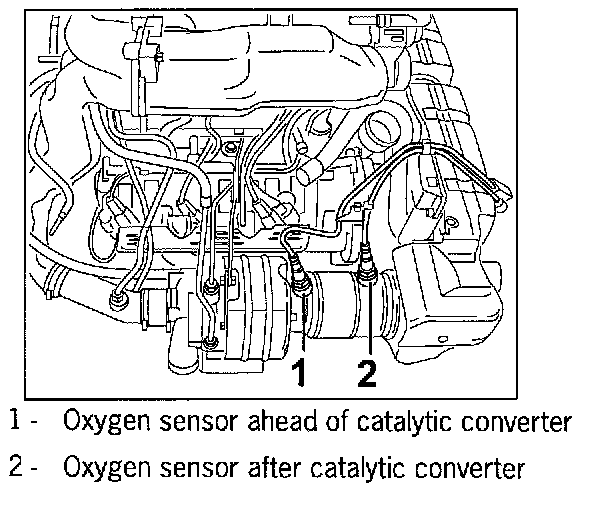 1 2

1 - Oxygen sensor ahead of catalytic converter

2 - Oxygen sensor after catalytic converter