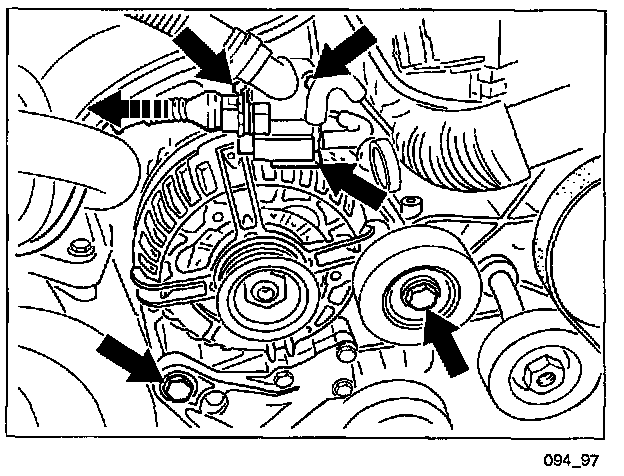 094_97