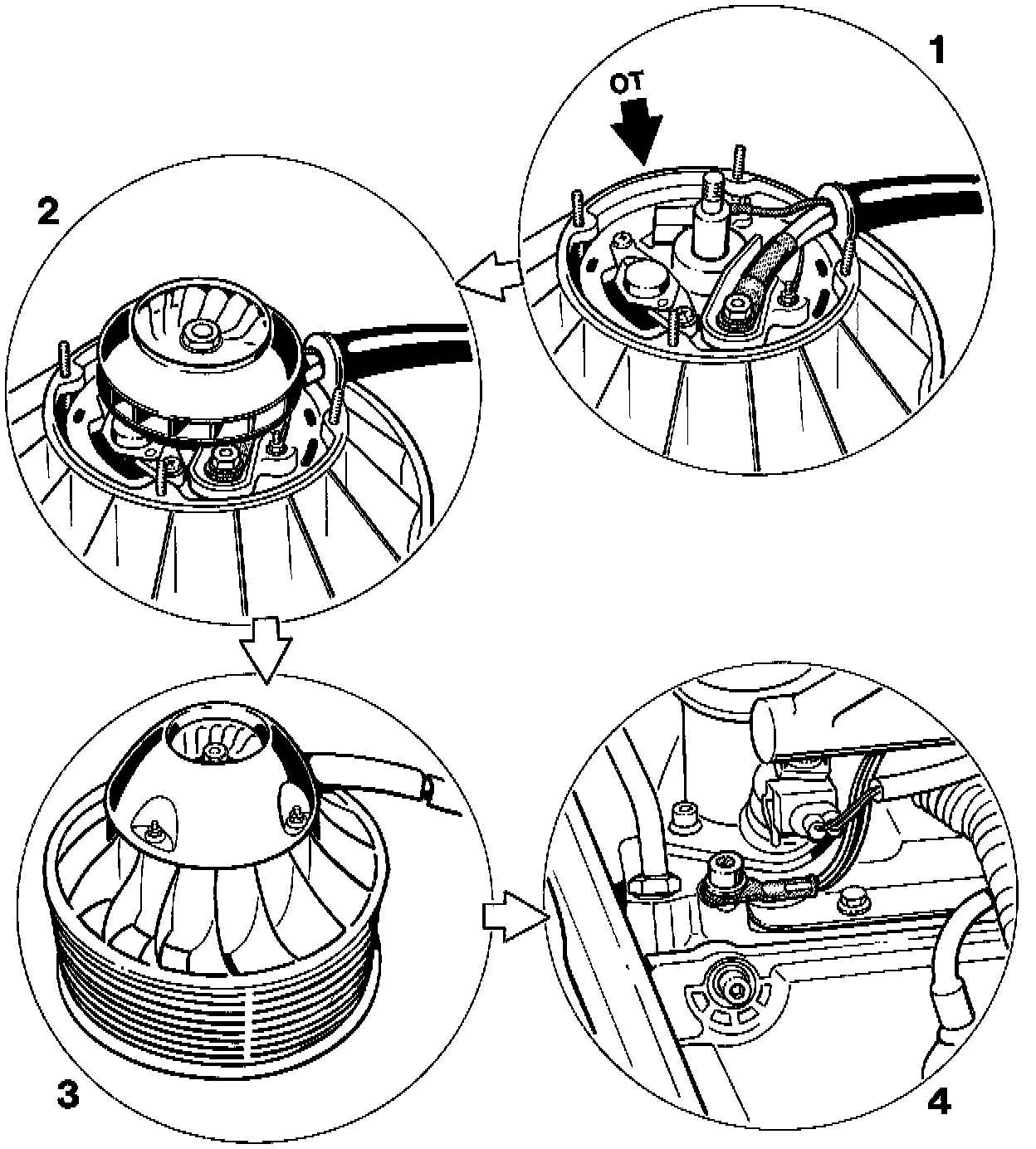 1
OT
2
3
4