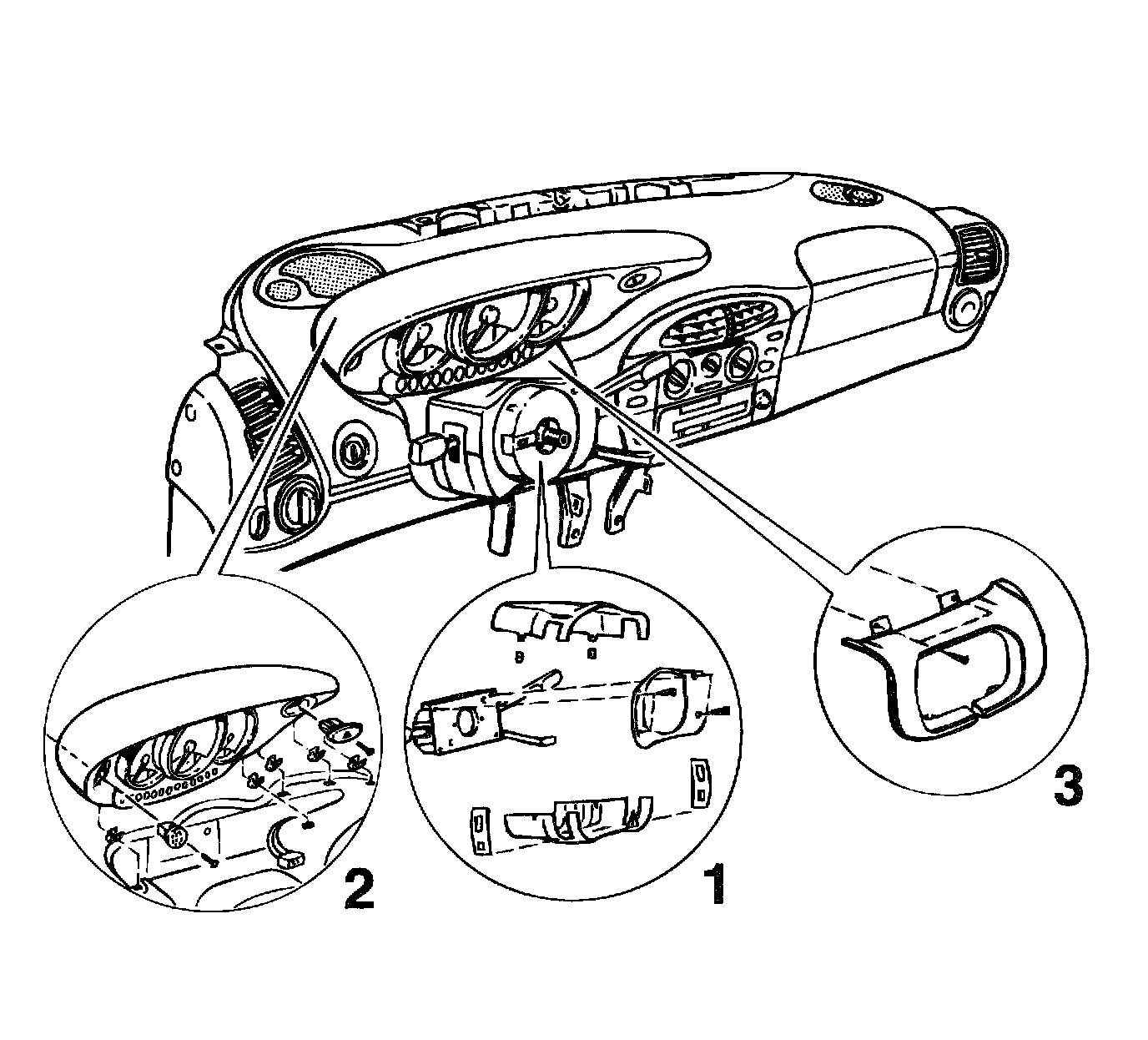 2
1
3