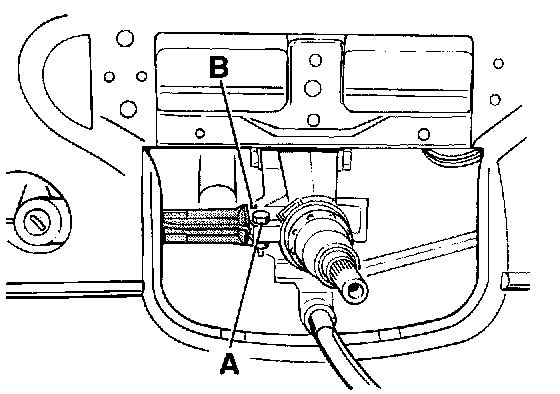 B

A