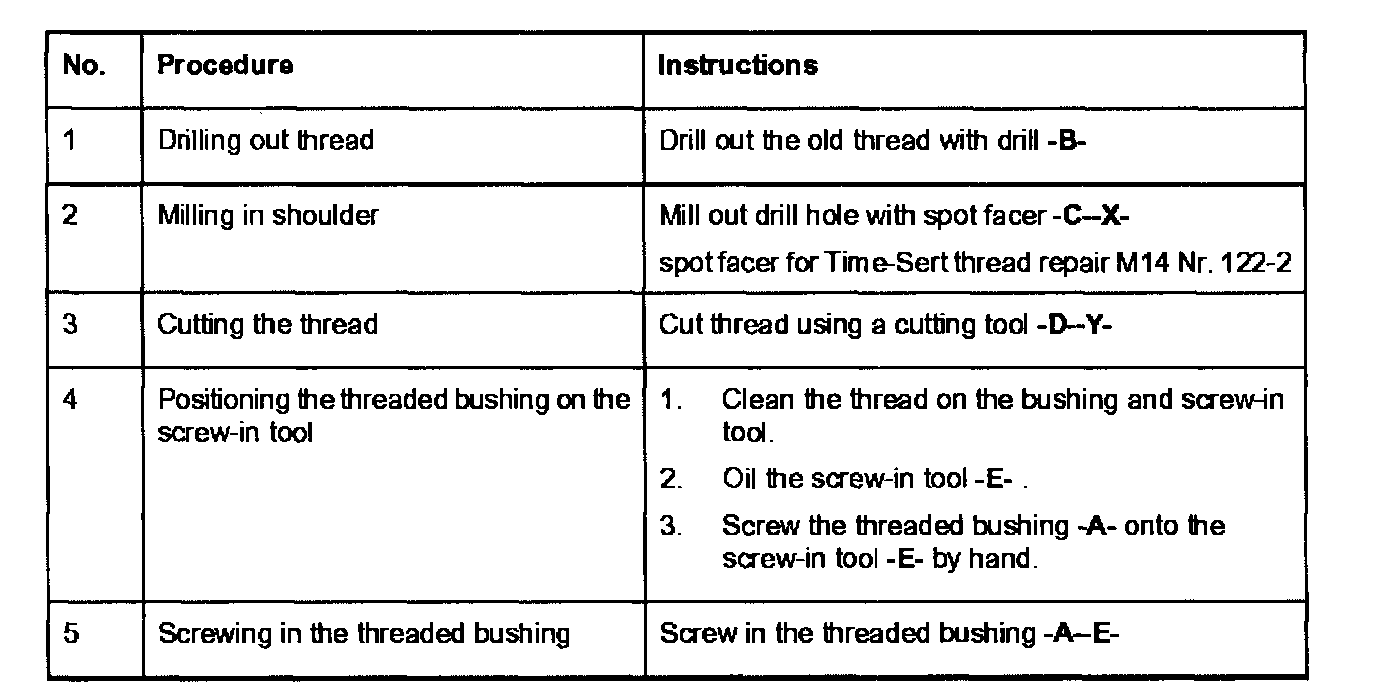 | No. | Procedure | Instructions |
|---|---|---|
| 1 | Drilling out thread | Drill out the old thread with drill -B- |
| 2 | Milling in shoulder | Mill out drill hole with spot facer -C--X- spot facer for Time-Sert thread repair M14 Nr. 122-2 |
| 3 | Cutting the thread | Cut thread using a cutting tool -D--Y- |
| 4 | Positioning the threaded bushing on the screw-in tool | 1. Clean the thread on the bushing and screw-in tool. 2. Oil the screw-in tool -E- . 3. Screw the threaded bushing -A- onto the screw-in tool -E- by hand. |
| 5 | Screwing in the threaded bushing | Screw in the threaded bushing -A--E- |