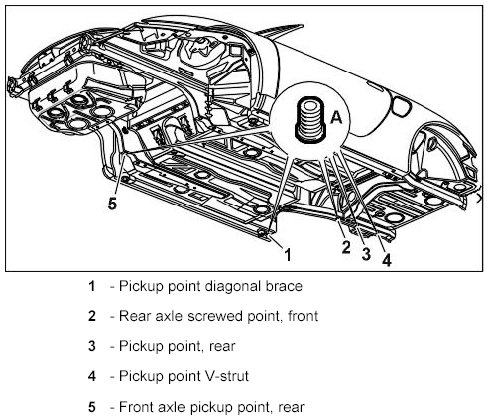 A

5

1

2

3

4

1 - Pickup point diagonal brace

2 - Rear axle screwed point, front

3 - Pickup point, rear

4 - Pickup point V-strut

5 - Front axle pickup point, rear