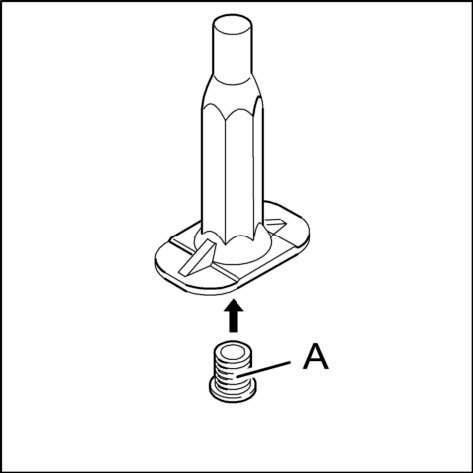 A