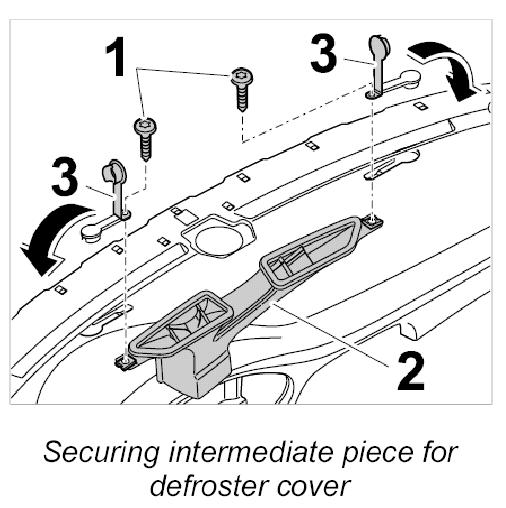 1
3
3
2

Securing intermediate piece for defroster cover