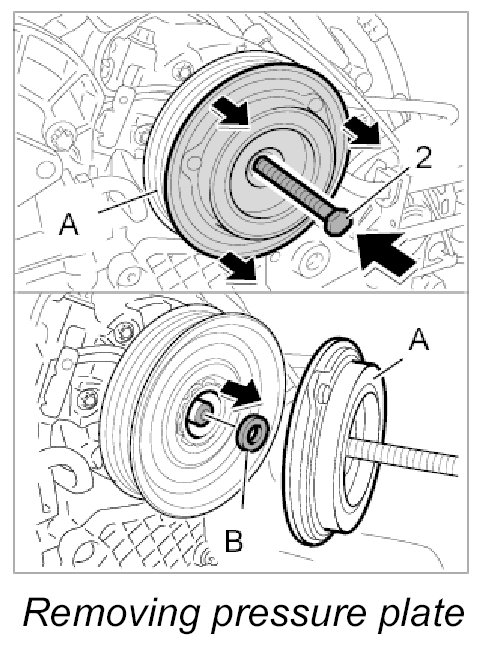 2

A

A

B

Removing pressure plate