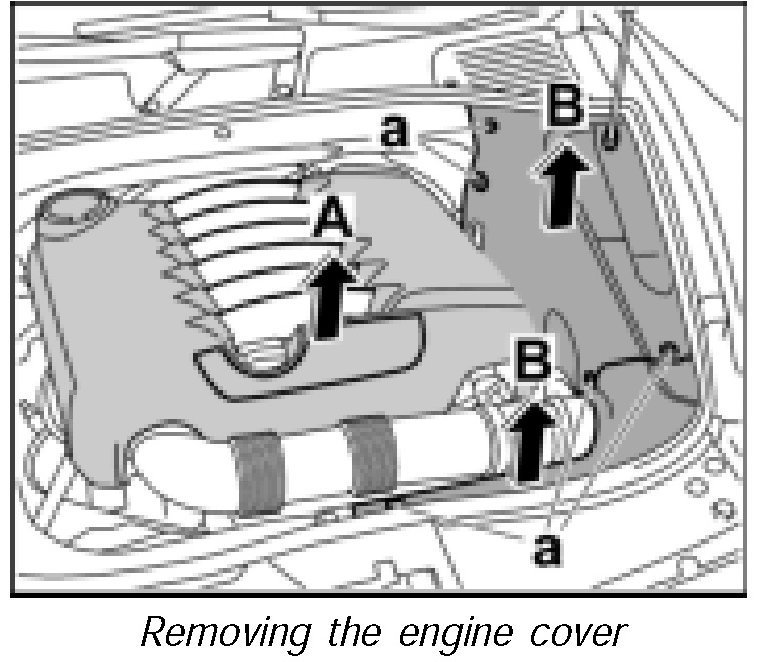 a
B
A
B
a
Removing the engine cover