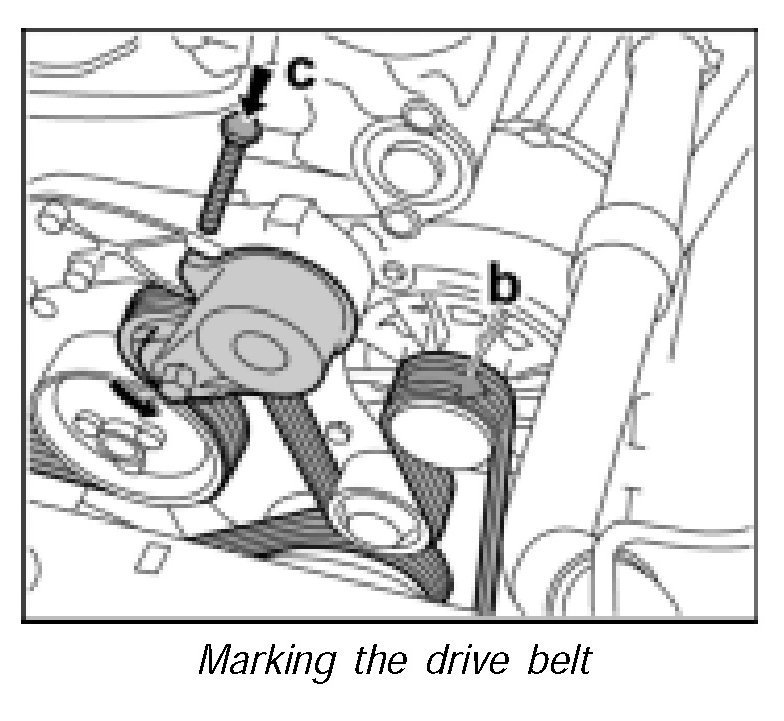 c

b

Marking the drive belt