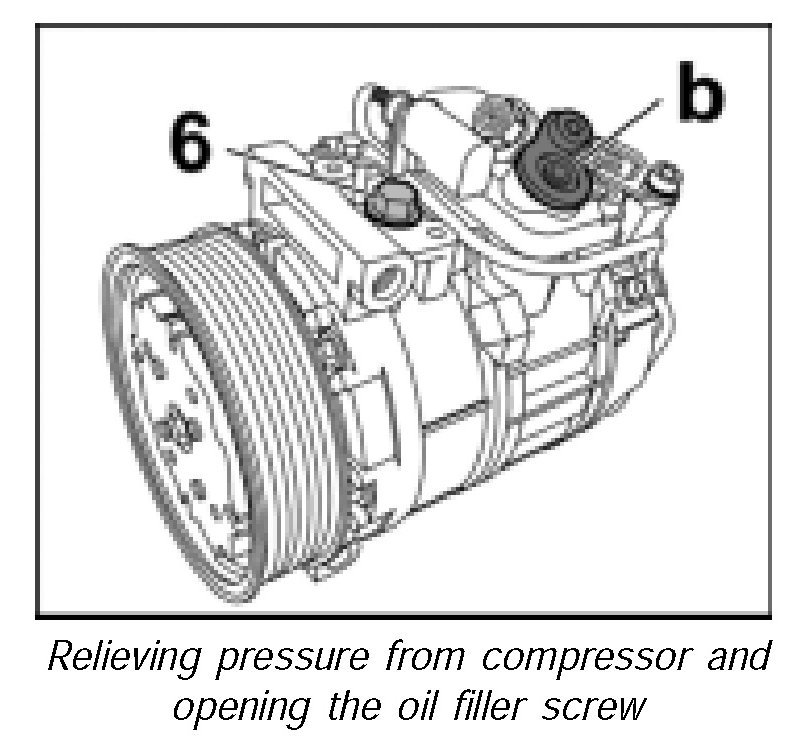 6
b

Relieving pressure from compressor and opening the oil filler screw