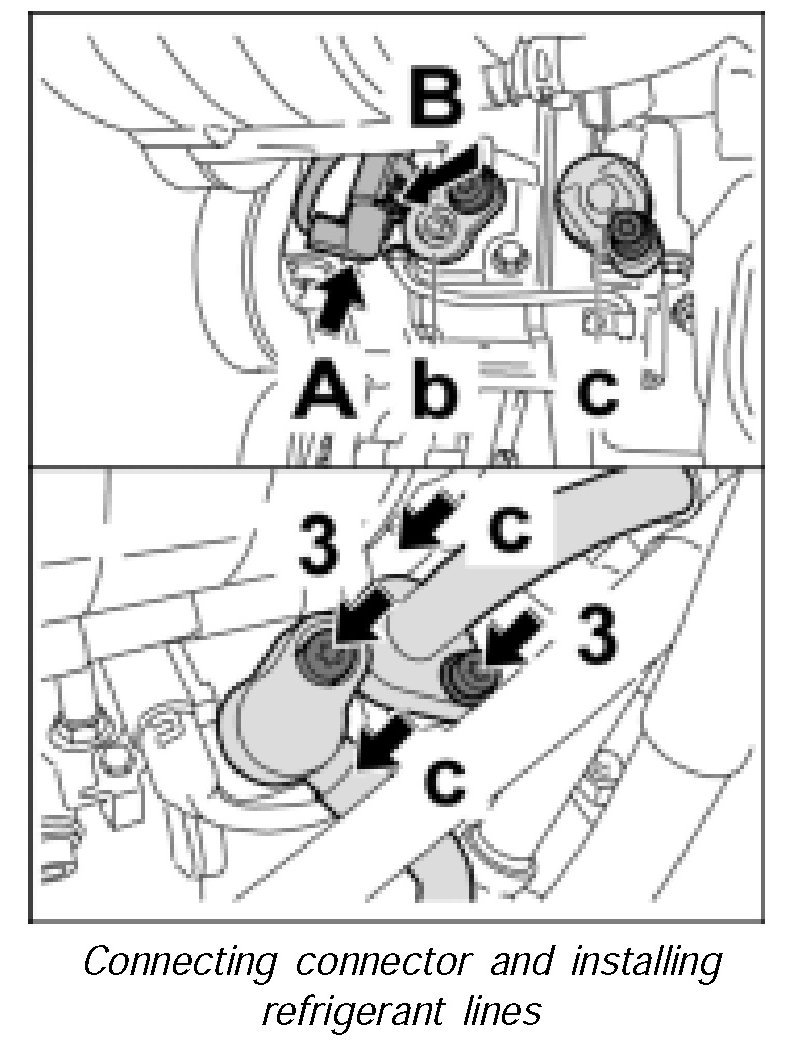 B
A b c
3 c
3
c

Connecting connector and installing refrigerant lines