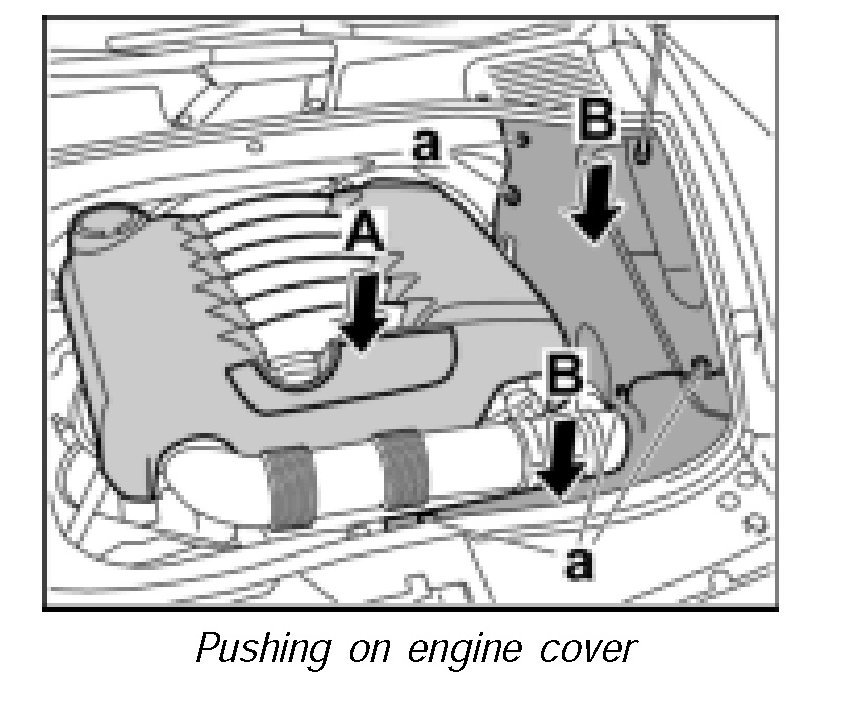 a
B
A
B
a

Pushing on engine cover