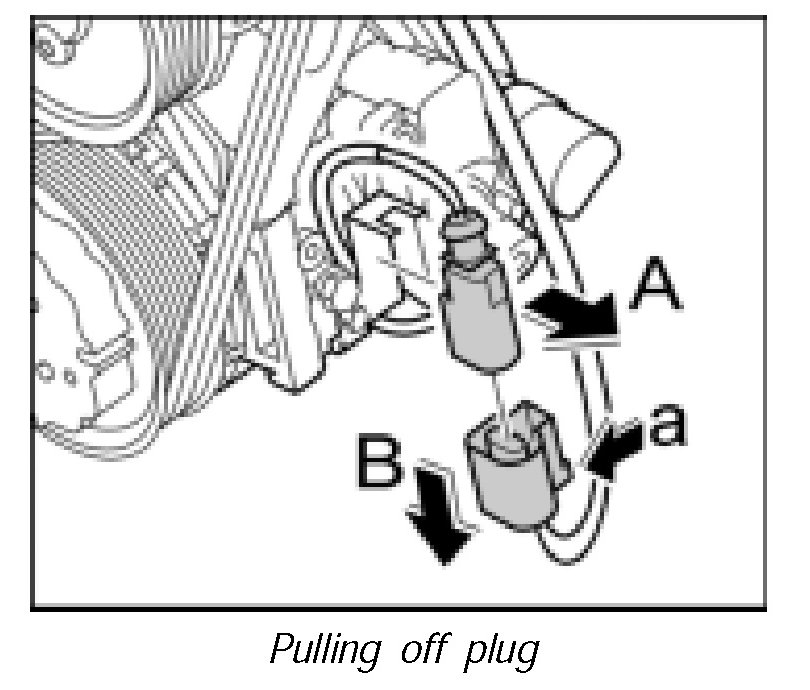 A

a

B

Pulling off plug