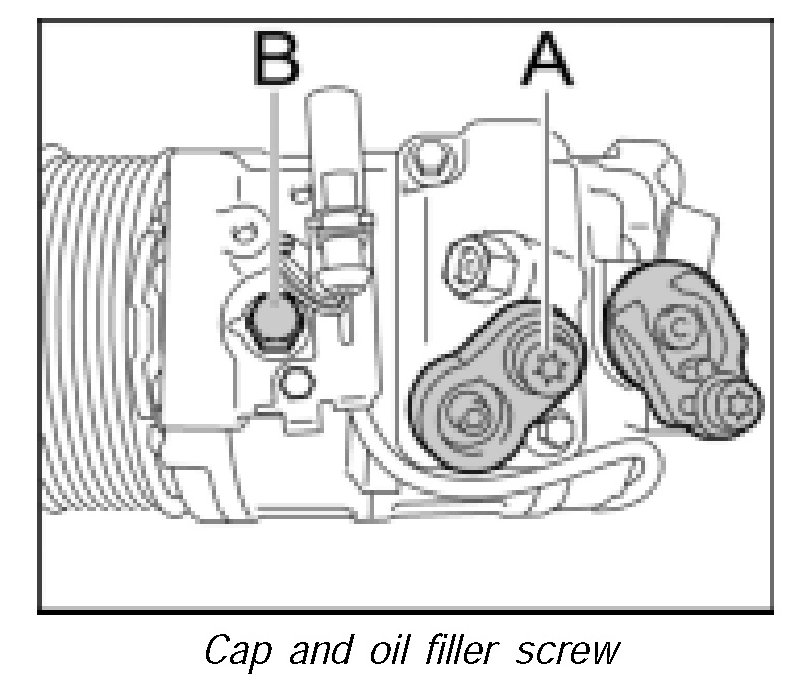 B
A

Cap and oil filler screw