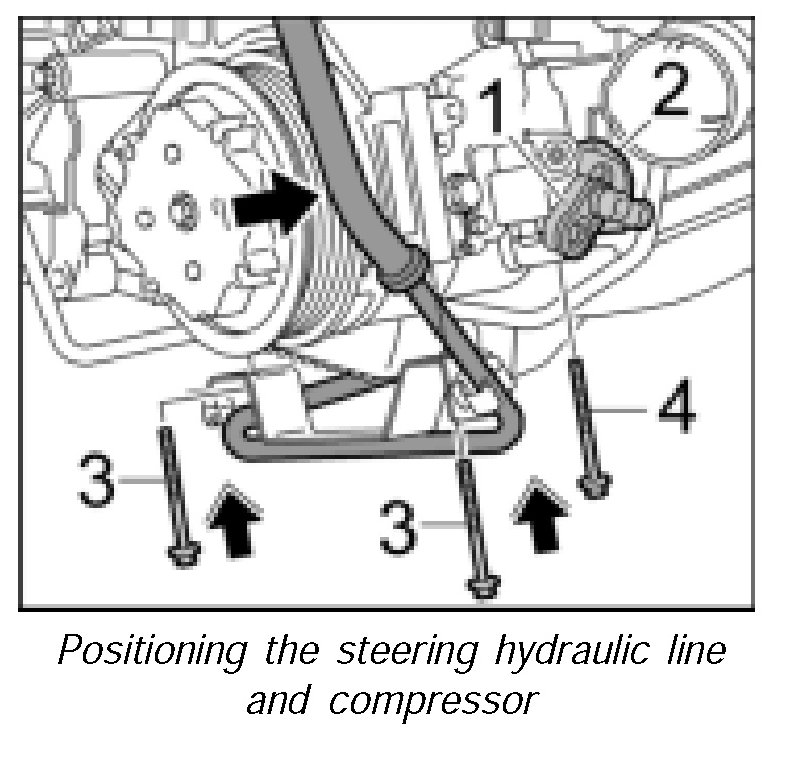 1
2
4
3
3

Positioning the steering hydraulic line and compressor