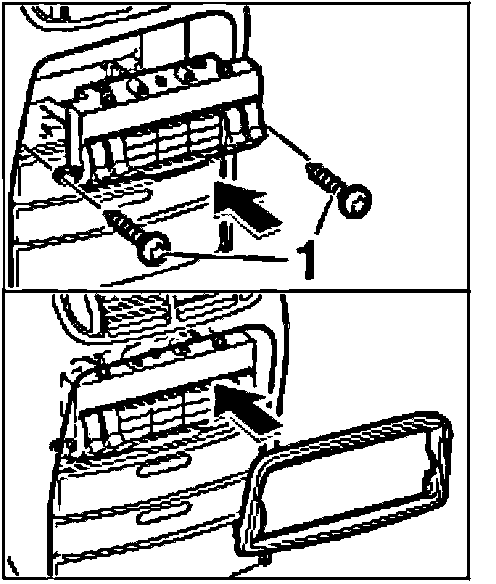 1