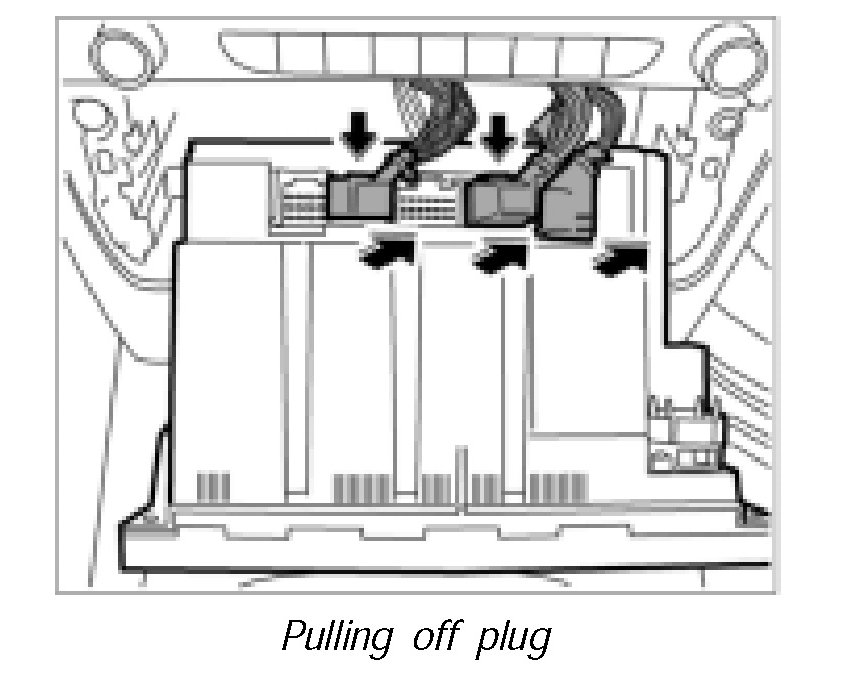 Pulling off plug