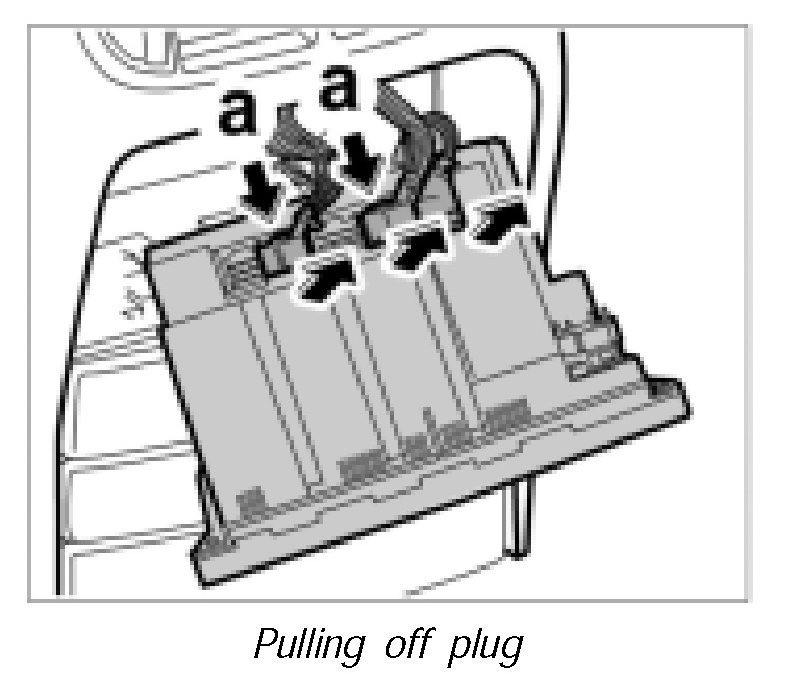 a a

Pulling off plug