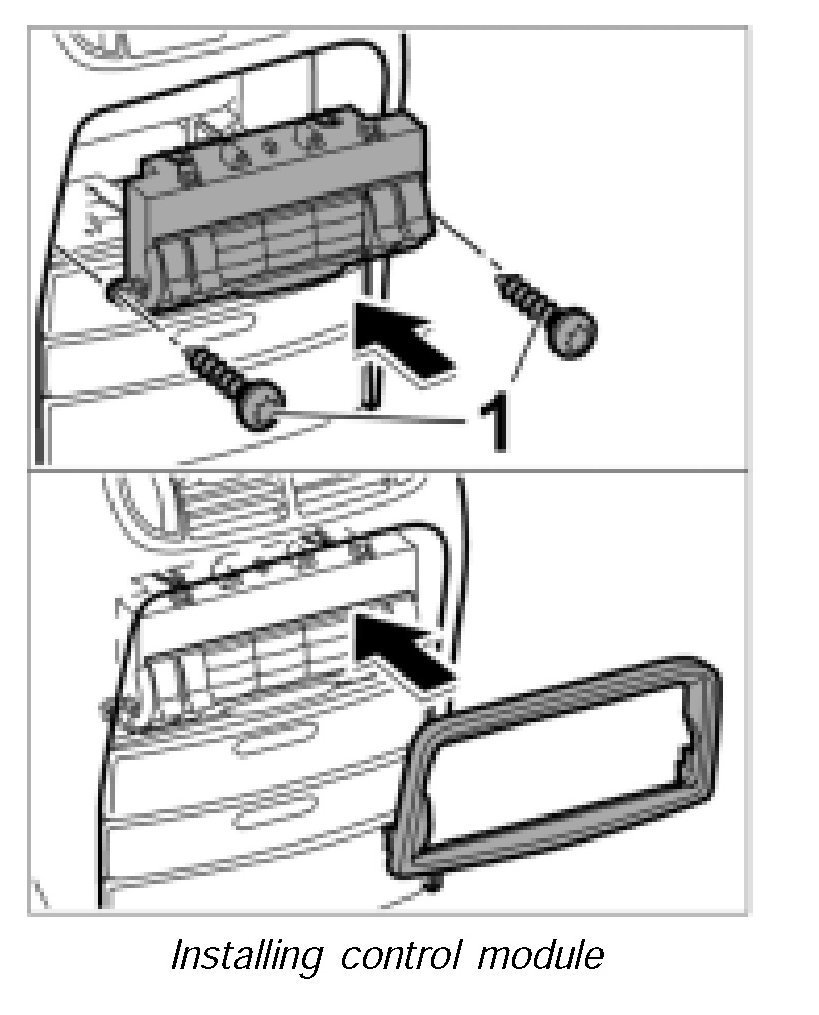 1

Installing control module