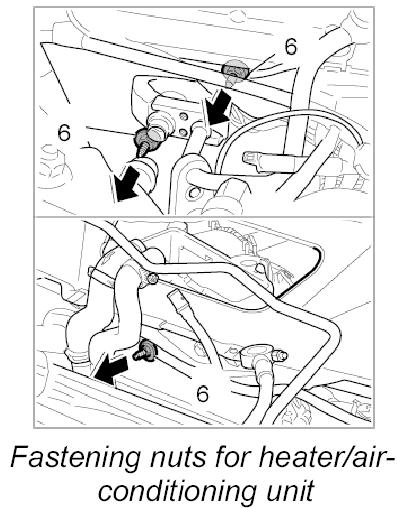 6

6

6

Fastening nuts for heater/air-conditioning unit