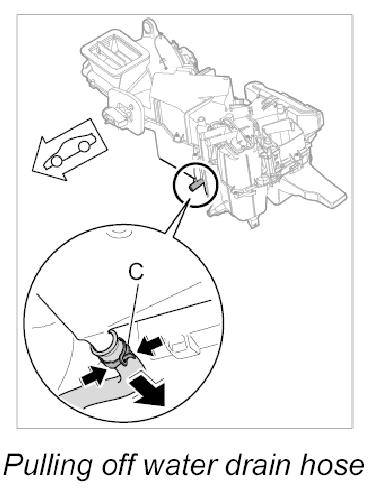 C

Pulling off water drain hose