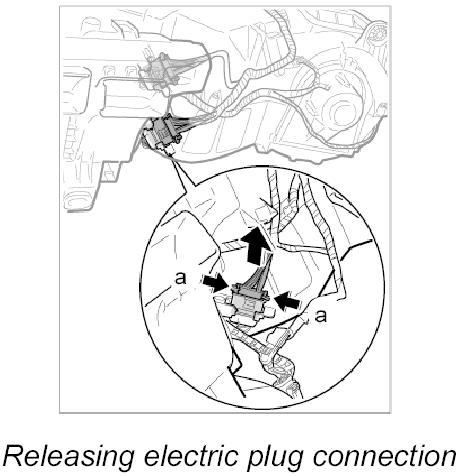 a

a

Releasing electric plug connection