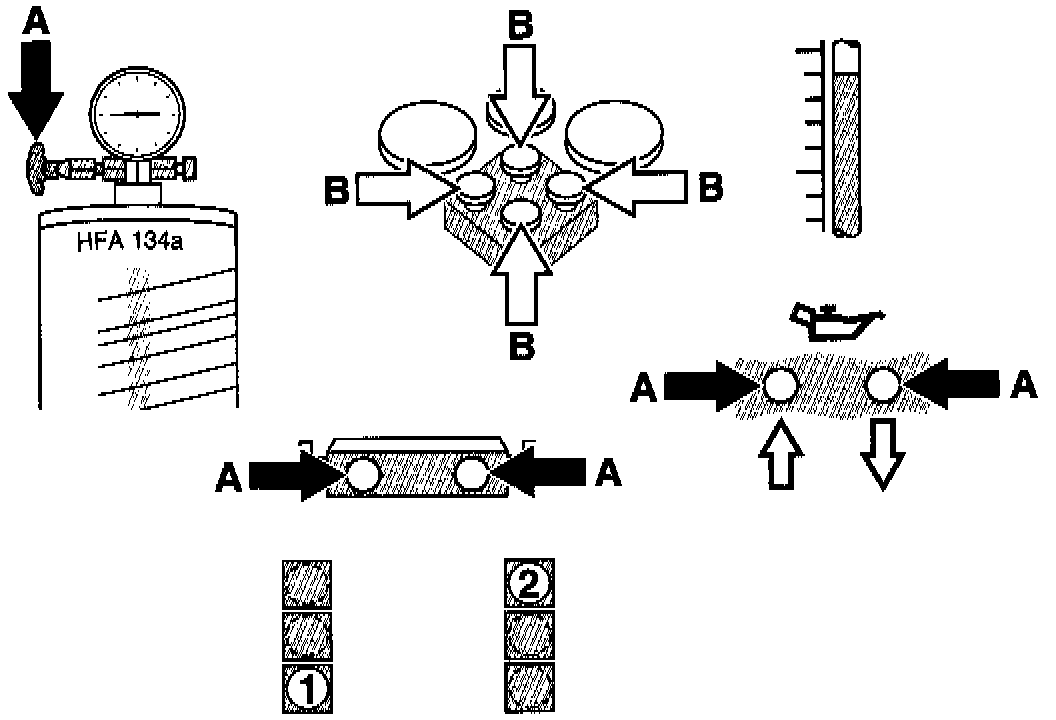 A

HFA 134a

B

B

B

B

A

A

A

A

2

1