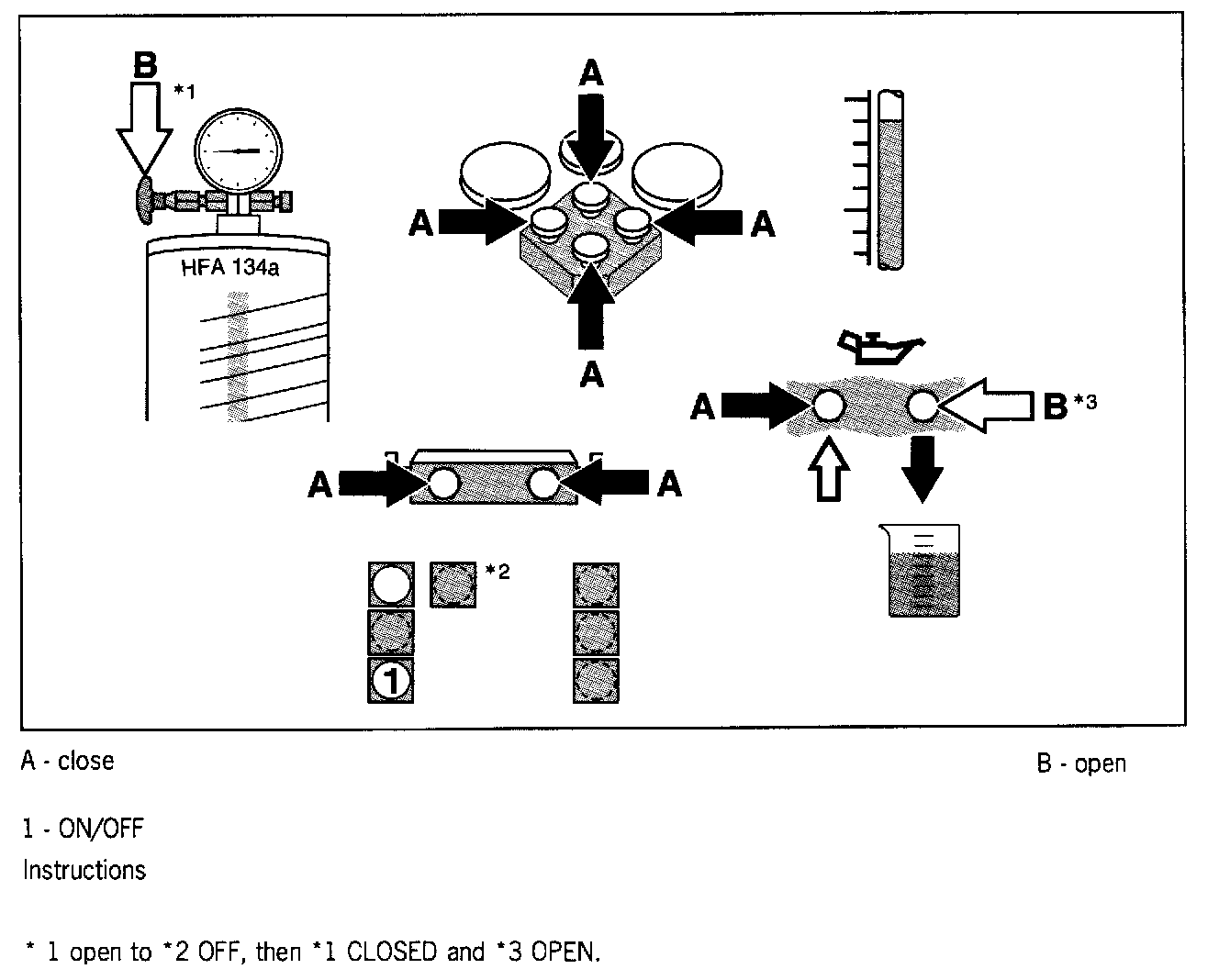 B *1

HFA 134a

A

A A

A

A B *3

A A

*2

1

A - close

B - open

1 - ON/OFF

Instructions

* 1 open to *2 OFF, then *1 CLOSED and *3 OPEN.