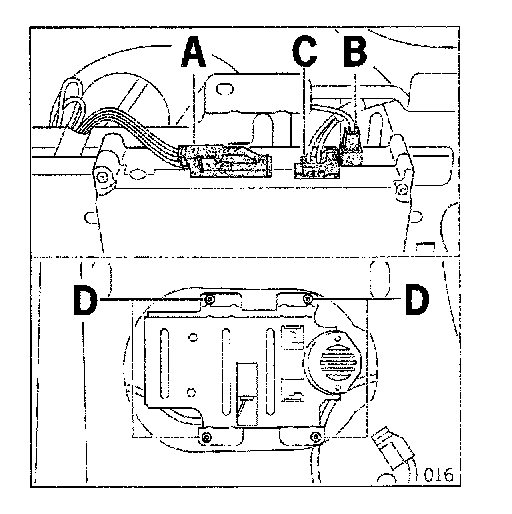 A
C
B
D
D
016