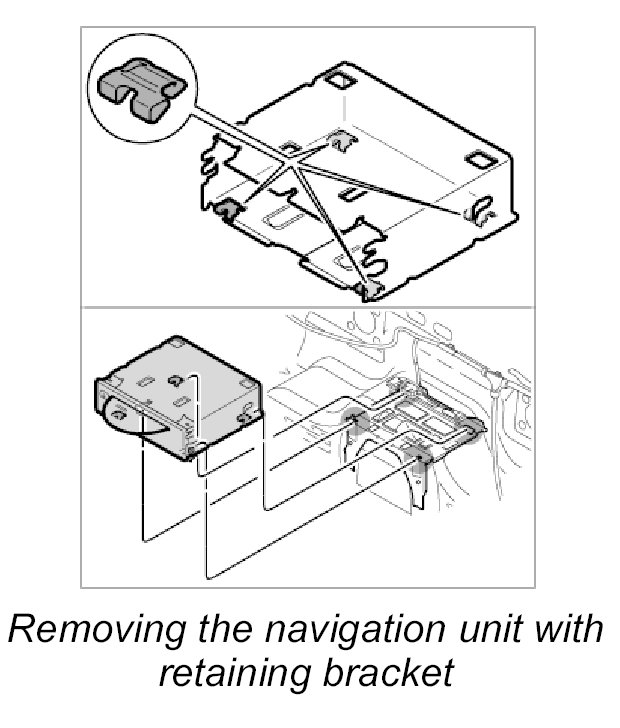 Removing the navigation unit with retaining bracket