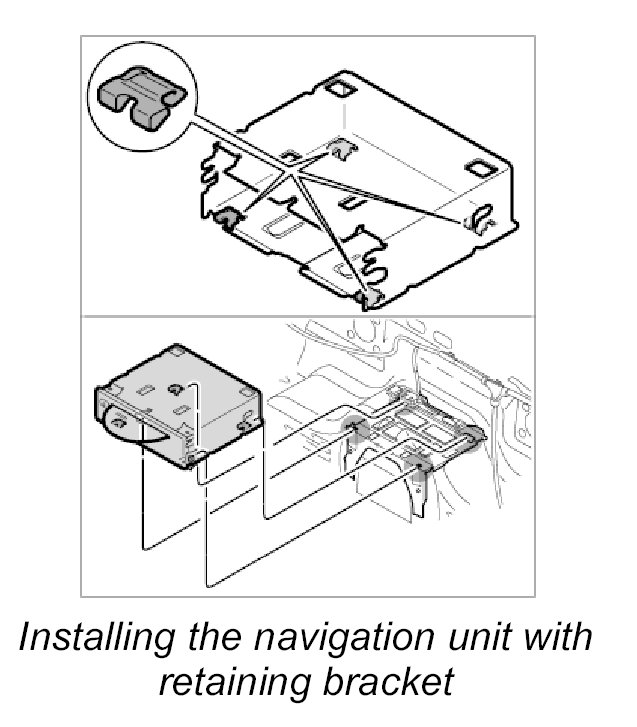 Installing the navigation unit with retaining bracket