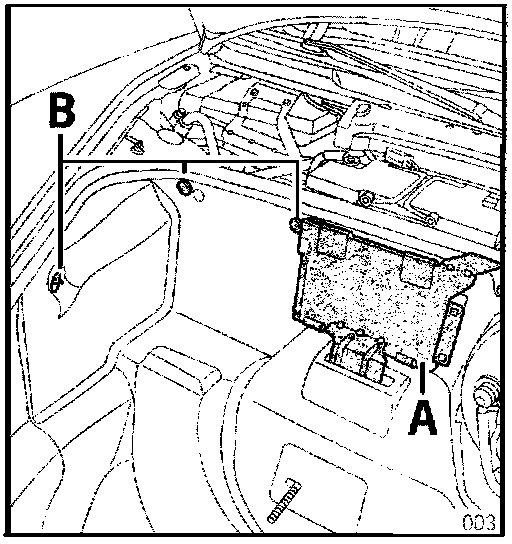 B
A
003