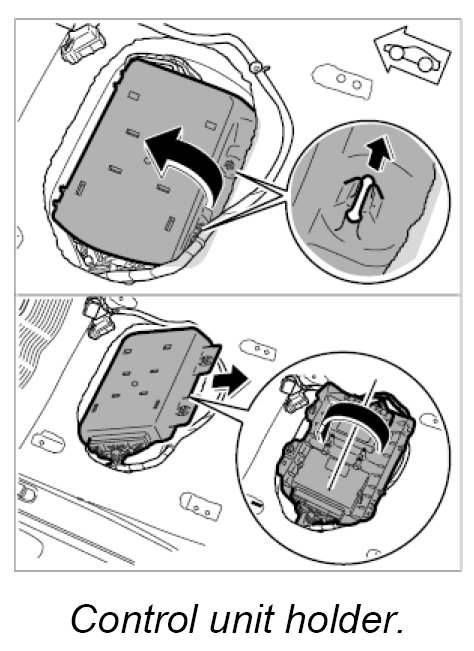 Control unit holder.