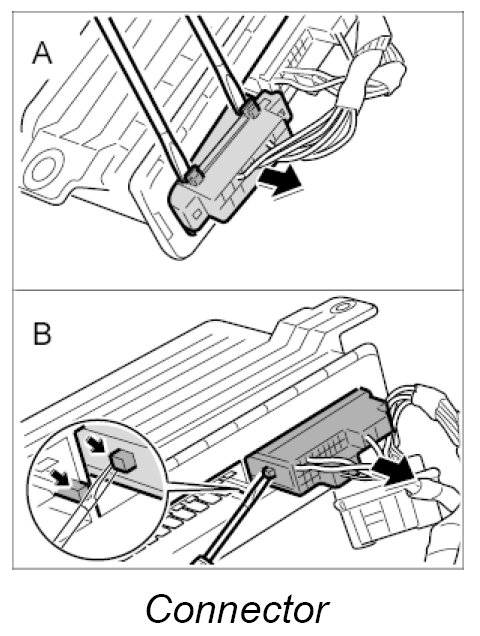 A

B

Connector