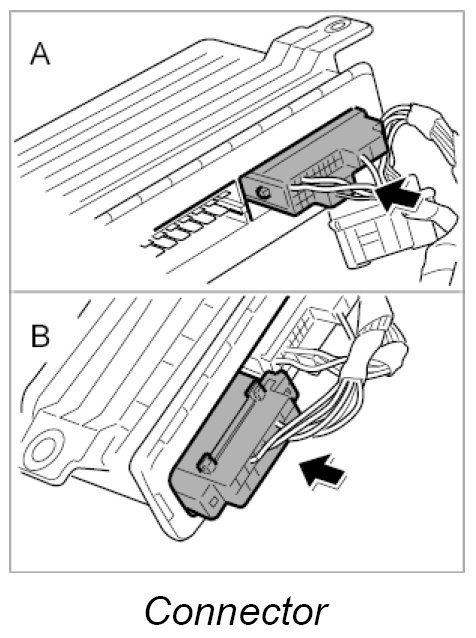 A

B

Connector