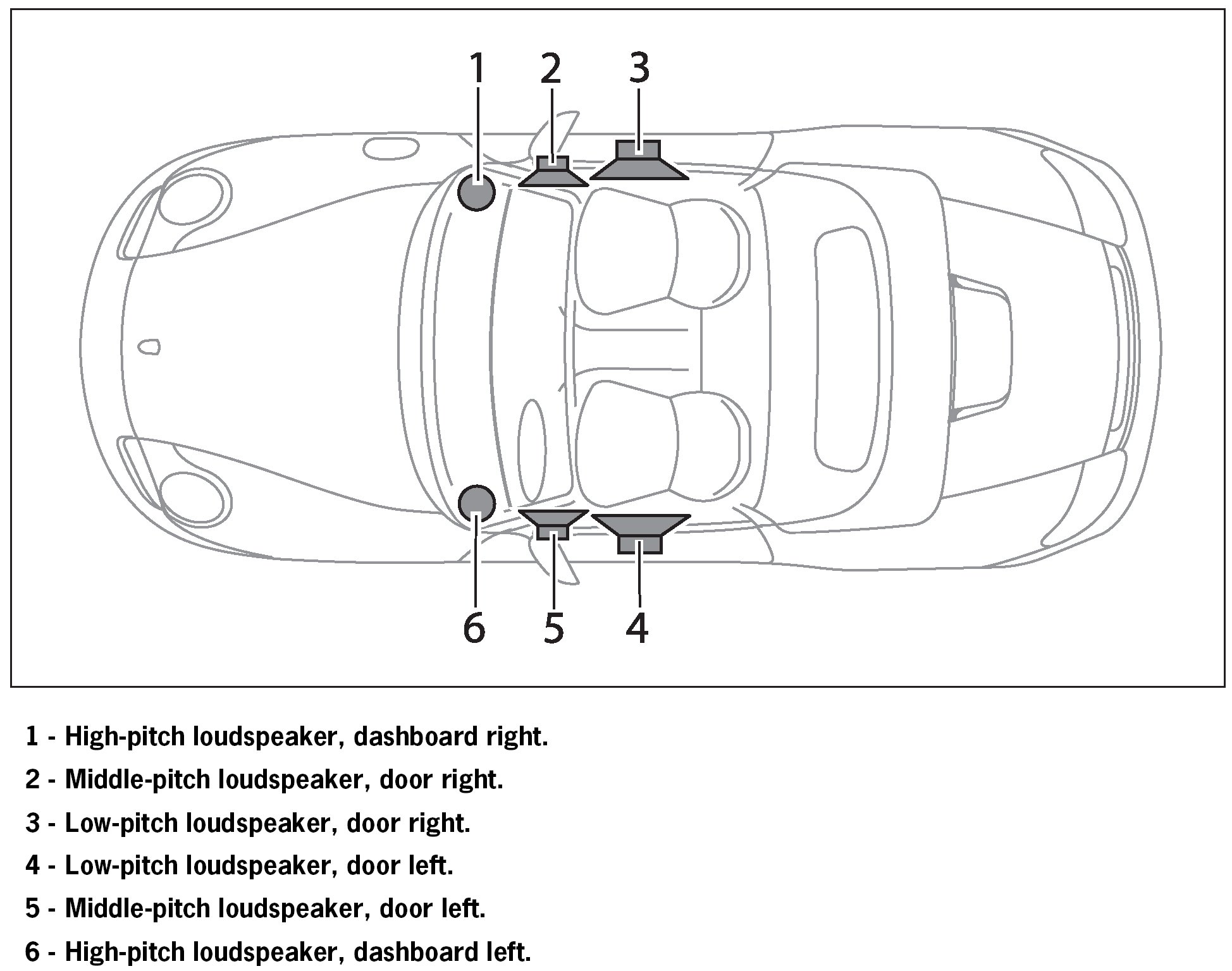 1 2 3

6 5 4

1 - High-pitch loudspeaker, dashboard right.

2 - Middle-pitch loudspeaker, door right.

3 - Low-pitch loudspeaker, door right.

4 - Low-pitch loudspeaker, door left.

5 - Middle-pitch loudspeaker, door left.

6 - High-pitch loudspeaker, dashboard left.