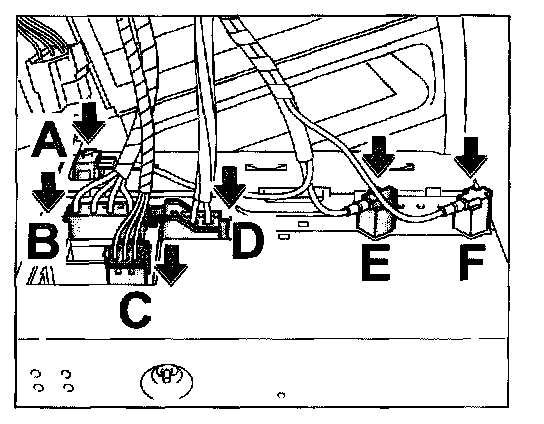 A
B
C
D
E
F