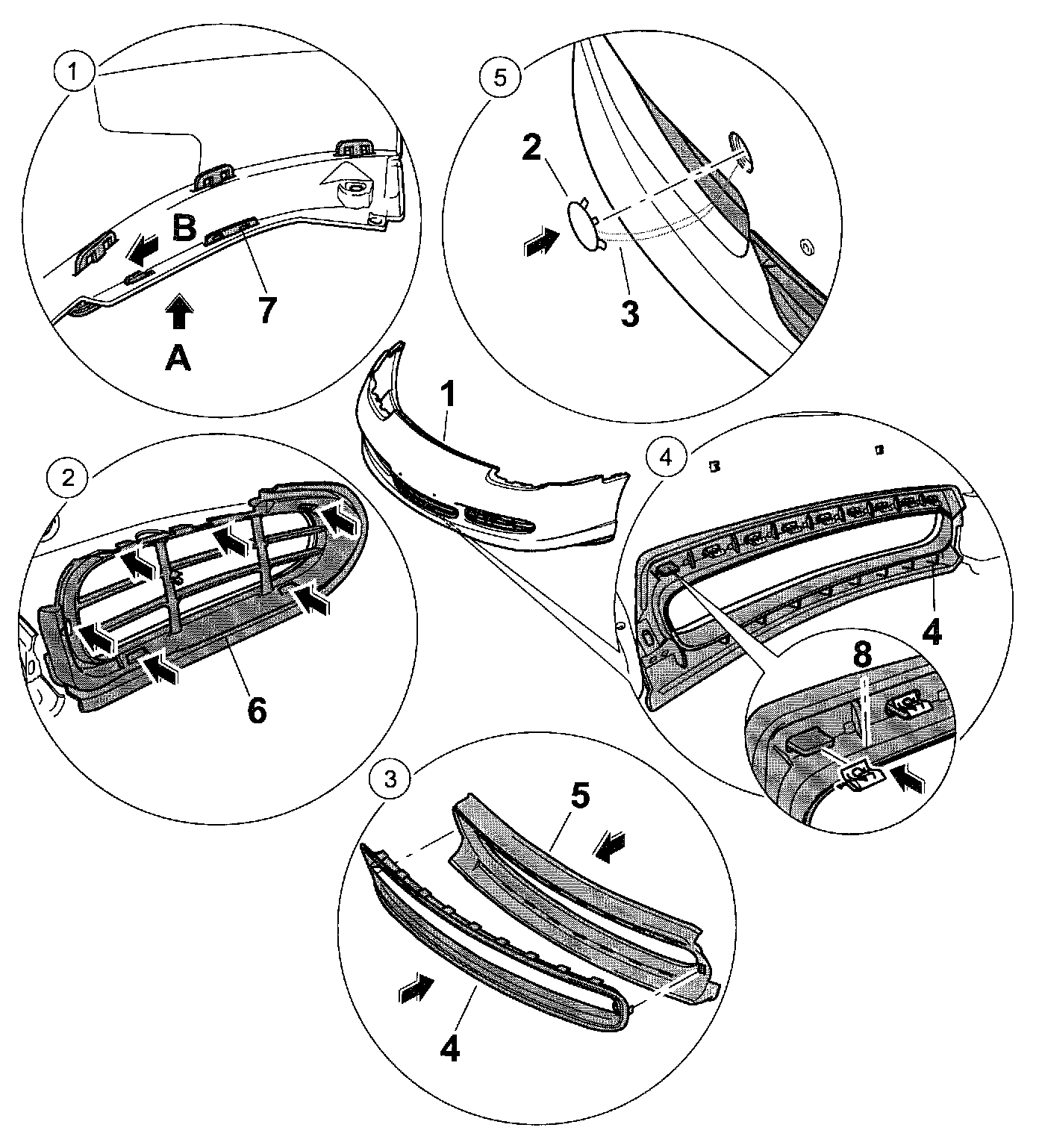 1
B
7
A
5
2
3
1
2
6
4
4
8
3
5
4