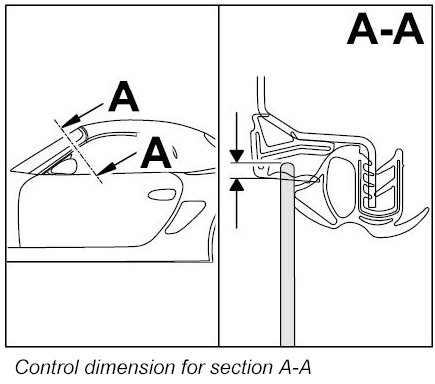 A

A

A-A

Control dimension for section A-A