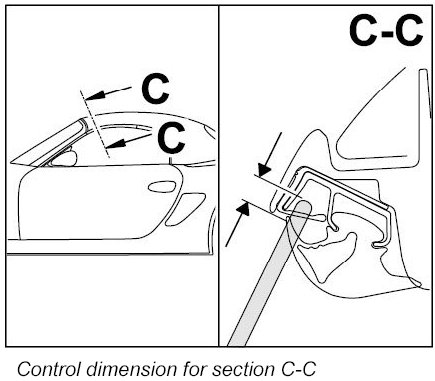 C

C

C-C

Control dimension for section C-C