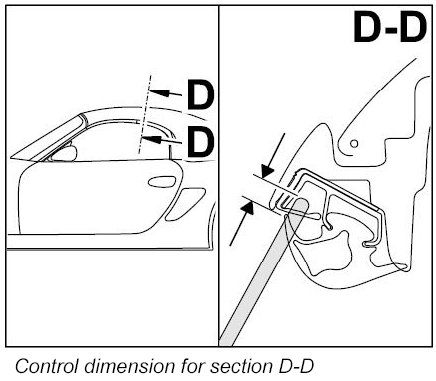 D
D
D-D
Control dimension for section D-D