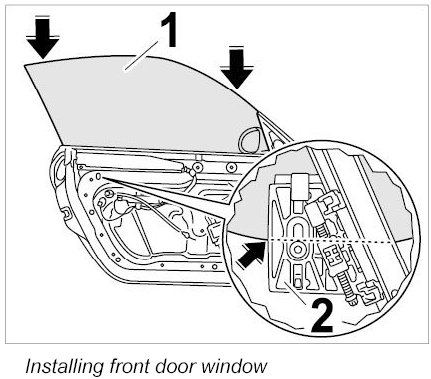 1

2

Installing front door window